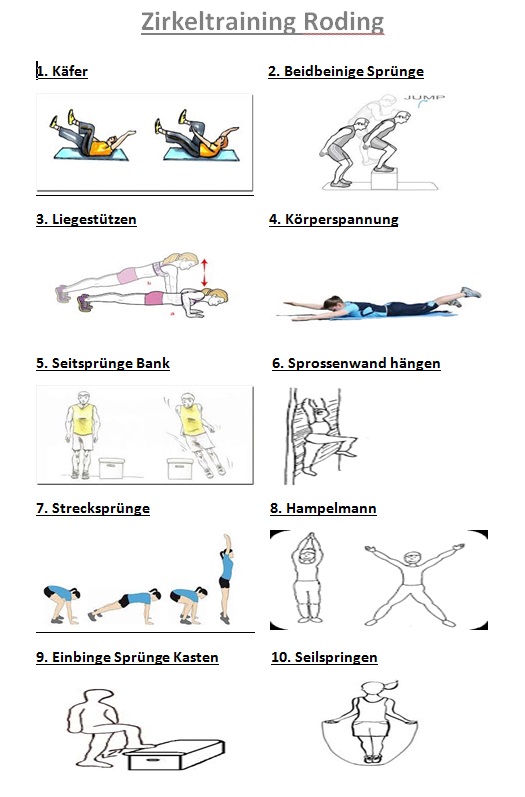 Zirkeltraining Roding

1. Käfer

2. Beidbeinige Sprünge

JUMP

3. Liegestützen

4. Körperspannung

5. Seitsprünge Bank

6. Sprossenwand hängen

7. Strecksprünge

8. Hampelmann

9. Einbinge Sprünge Kasten

10. Seilspringen