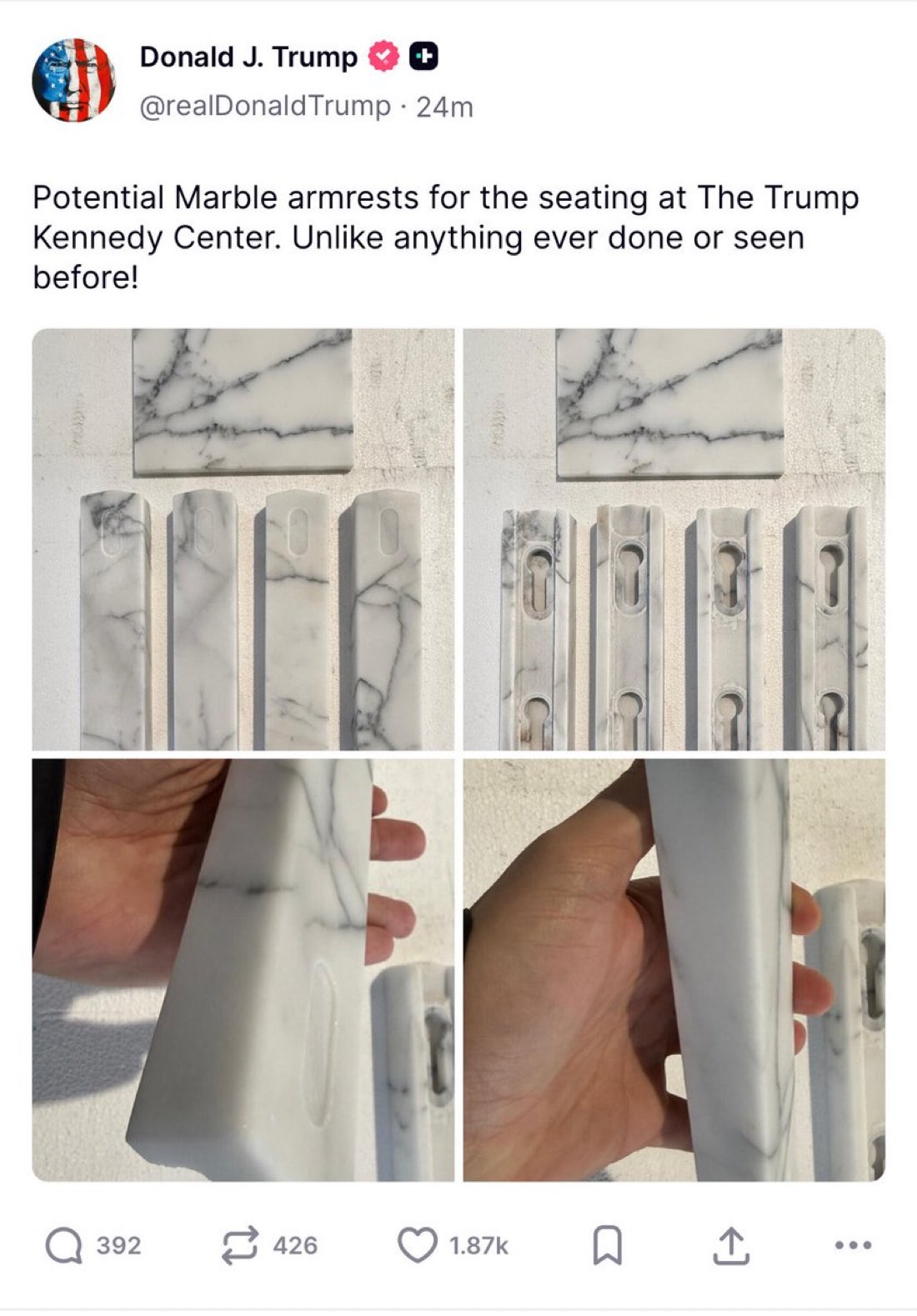 Donald J. Trump
@realDonaldTrump · 24m

Potential Marble armrests for the seating at The Trump Kennedy Center. Unlike anything ever done or seen before!

392 426 1.87k